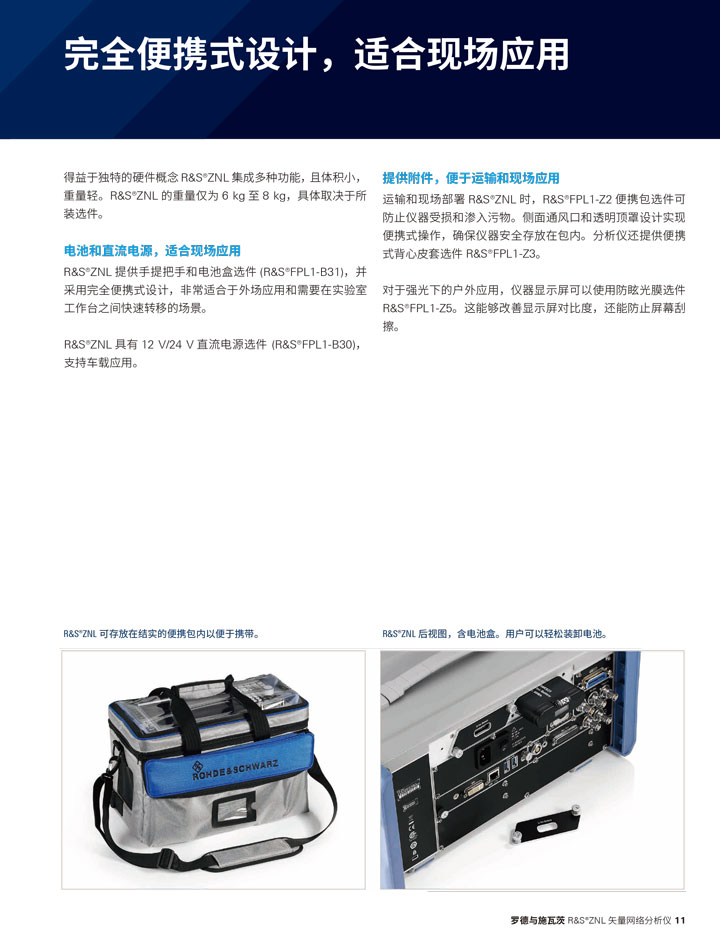 完全便携式设计，适合现场应用

得益于独特的硬件概念 R&S®ZNL 集成多种功能，且体积小，重量轻。R&S®ZNL 的重量仅为 6 kg 至 8 kg，具体取决于所装选件。

电池和直流电源，适合现场应用

R&S®ZNL 提供手提把手和电池盒选件 (R&S®FPL1-B31)，并采用完全便携式设计，非常适合于外场应用和需要在实验室工作台之间快速转移的场景。

R&S®ZNL 具有 12 V/24 V 直流电源选件 (R&S®FPL1-B30)，支持车载应用。

提供附件，便于运输和现场应用

运输和现场部署 R&S®ZNL 时，R&S®FPL1-Z2 便携包选件可防止仪器受损和渗入污物。侧面通风口和透明顶罩设计实现便携式操作，确保仪器安全存放在包内。分析仪还提供便携式背心皮套选件 R&S®FPL1-Z3。

对于强光下的户外应用，仪器显示屏可以使用防眩光膜选件 R&S®FPL1-Z5。这能够改善显示屏对比度，还能防止屏幕刮擦。

R&S®ZNL 可存放在结实的便携包内以便于携带。

ROHDE&SCHWARZ

R&S®ZNL 后视图，含电池盒。用户可以轻松装卸电池。

罗德与施瓦茨 R&S®ZNL 矢量网络分析仪 11